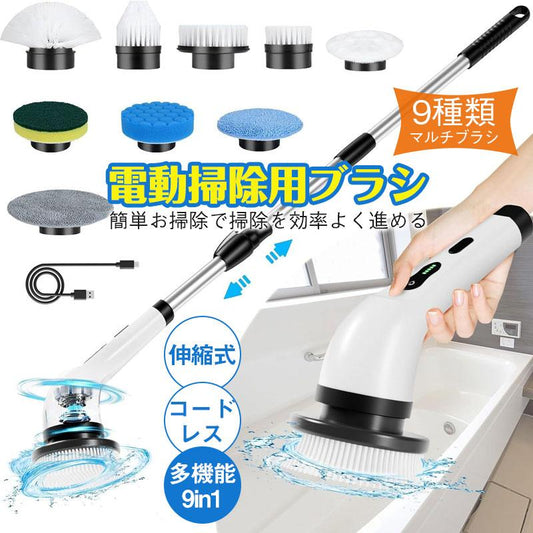 9種類
マルチブラシ

電動掃除用ブラシ
簡単お掃除で掃除を効率よく進める

伸縮式

コードレス

多機能
9in1