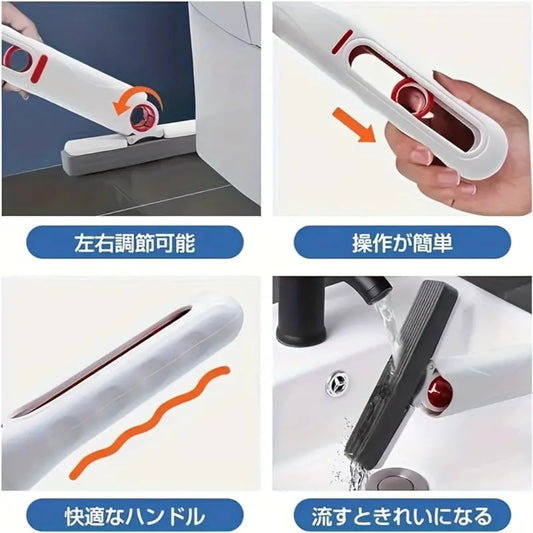 左右調節可能

操作が簡単

快適なハンドル

流すときれいになる