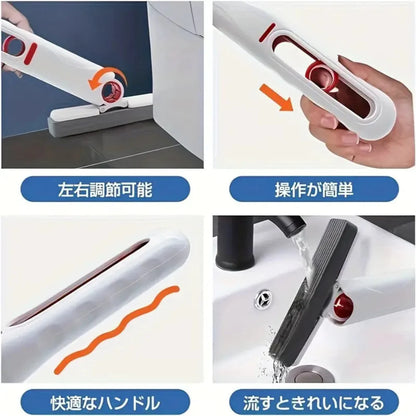 左右調節可能

操作が簡単

快適なハンドル

流すときれいになる