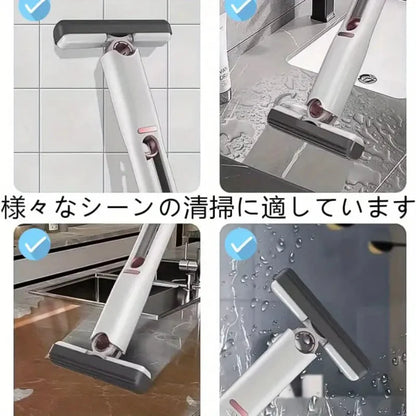 様々なシーンの清掃に適しています