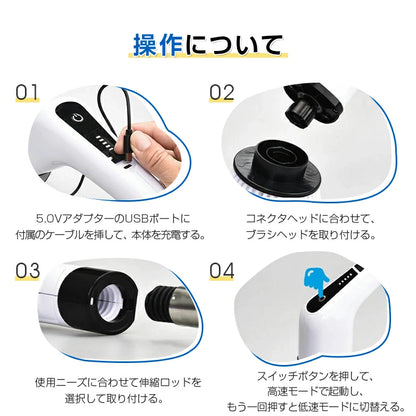 操作について

01

5.0VアダプターのUSBポートに付属のケーブルを挿して、本体を充電する。

02

コネクタヘッドに合わせて、ブラシヘッドを取り付ける。

03

使用ニーズに合わせて伸縮ロッドを選択して取り付ける。

04

スイッチボタンを押して、高速モードで起動し、もう一回押すと低速モードに切替える。