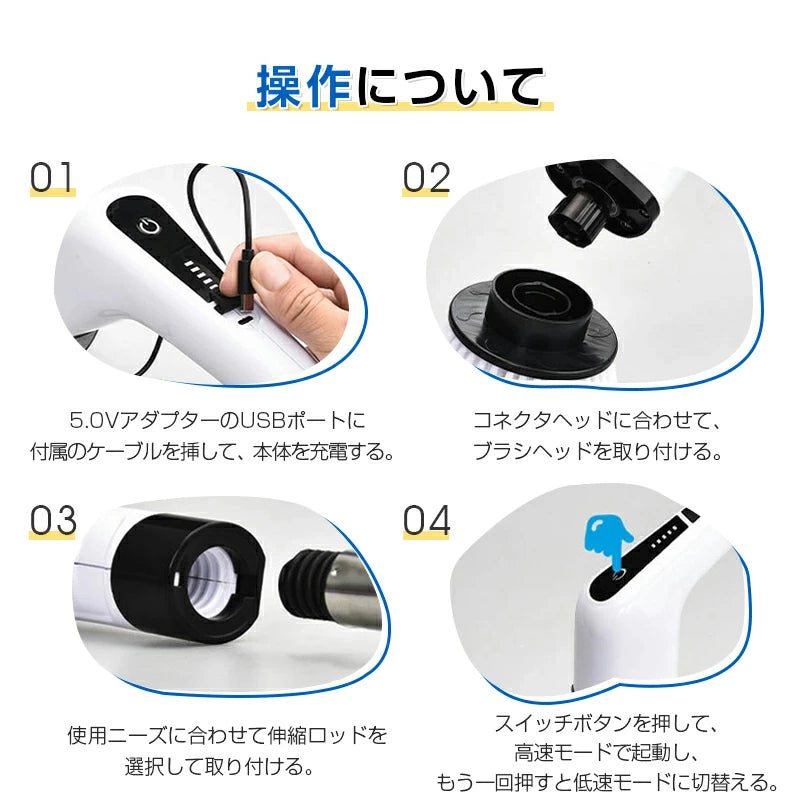 操作について

01

5.0VアダプターのUSBポートに付属のケーブルを挿して、本体を充電する。

02

コネクタヘッドに合わせて、ブラシヘッドを取り付ける。

03

使用ニーズに合わせて伸縮ロッドを選択して取り付ける。

04

スイッチボタンを押して、高速モードで起動し、もう一回押すと低速モードに切替える。