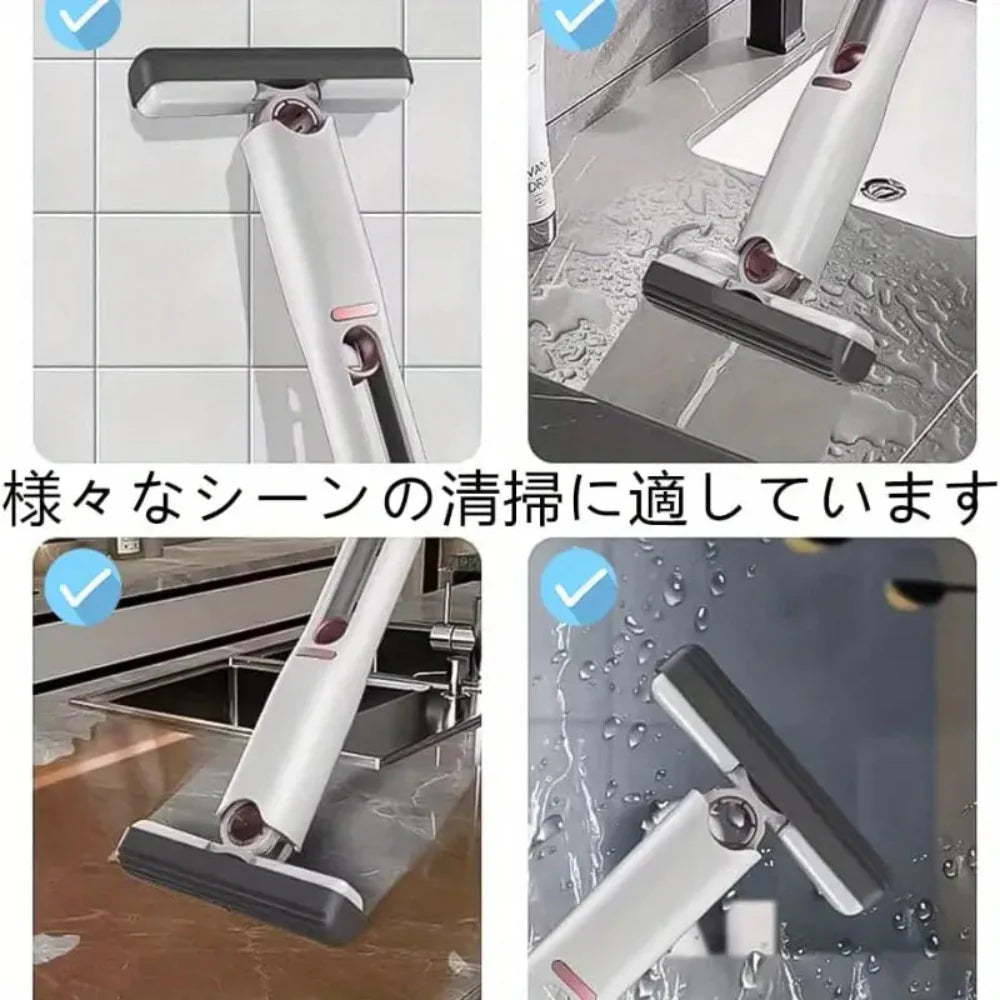 様々なシーンの清掃に適しています